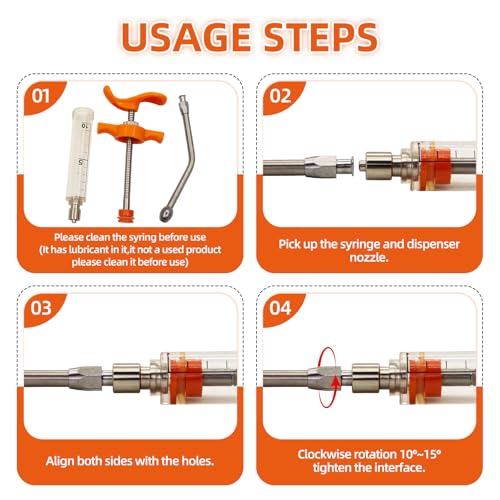 USAGE STEPS

01

10

5

Please clean the syring before use
(It has lubricant in it,it not a used product
please clean it before use)

02

Pick up the syringe and dispenser nozzle.

03

Align both sides with the holes.

04

Clockwise rotation 10°~15°
tighten the interface.