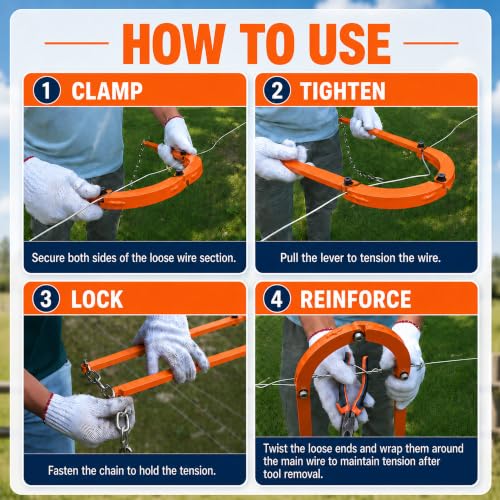 HOW TO USE

1 CLAMP

Secure both sides of the loose wire section.

2 TIGHTEN

Pull the lever to tension the wire.

3 LOCK

Fasten the chain to hold the tension.

4 REINFORCE

Twist the loose ends and wrap them around the main wire to maintain tension after tool removal.