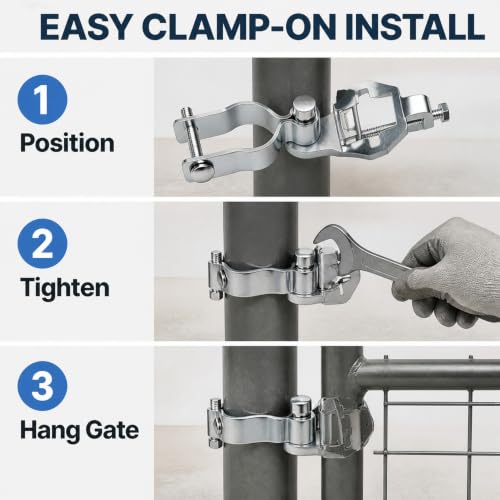 EASY CLAMP-ON INSTALL

1
Position

2
Tighten

3
Hang Gate