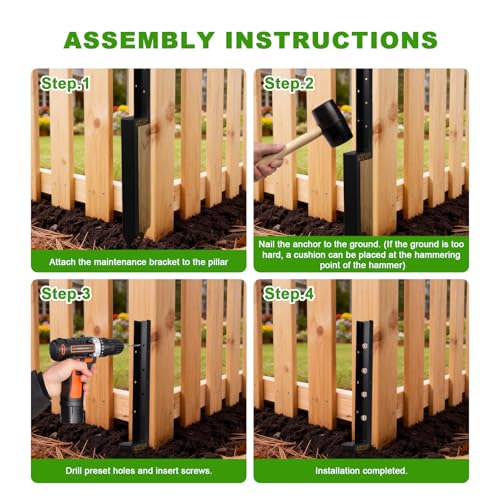 ASSEMBLY INSTRUCTIONS

Step.1

Attach the maintenance bracket to the pillar

Step.2

Nail the anchor to the ground. (If the ground is too hard, a cushion can be placed at the hammering point of the hammer)

Step.3

Drill preset holes and insert screws.

Step.4

Installation completed.