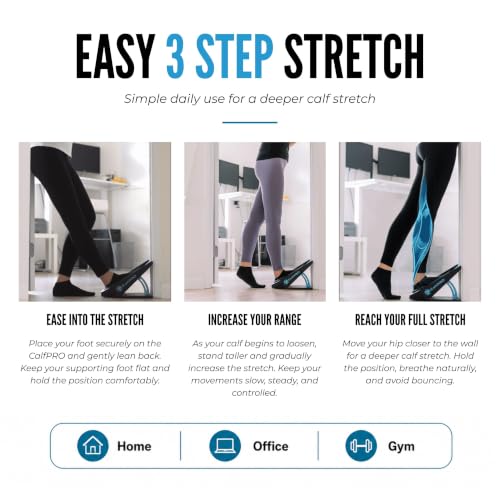 EASY 3 STEP STRETCH

Simple daily use for a deeper calf stretch

EASE INTO THE STRETCH

Place your foot securely on the CalfPRO and gently lean back. Keep your supporting foot flat and hold the position comfortably.

INCREASE YOUR RANGE

As your calf begins to loosen, stand taller and gradually increase the stretch. Keep your movements slow, steady, and controlled.

REACH YOUR FULL STRETCH

Move your hip closer to the wall for a deeper calf stretch. Hold the position, breathe naturally, and avoid bouncing.

Home

Office

Gym