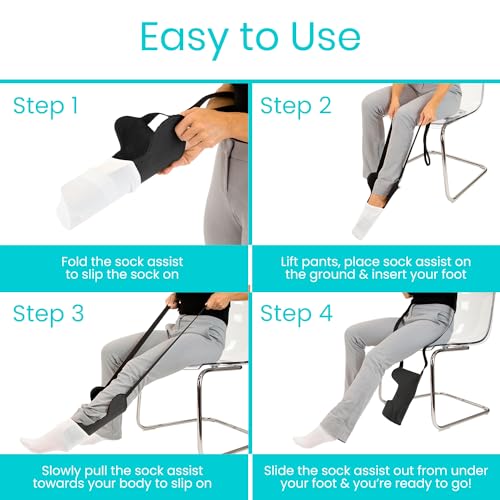 Easy to Use

Step 1

Fold the sock assist to slip the sock on

Step 2

Lift pants, place sock assist on the ground & insert your foot

Step 3

Slowly pull the sock assist towards your body to slip on

Step 4

Slide the sock assist out from under your foot & you're ready to go!