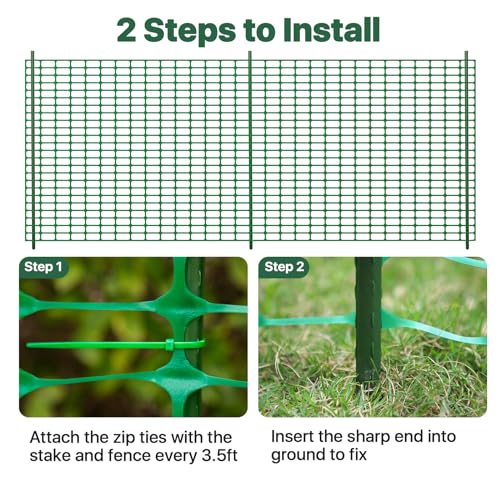 2 Steps to Install

Step 1

Attach the zip ties with the stake and fence every 3.5ft

Step 2

Insert the sharp end into ground to fix