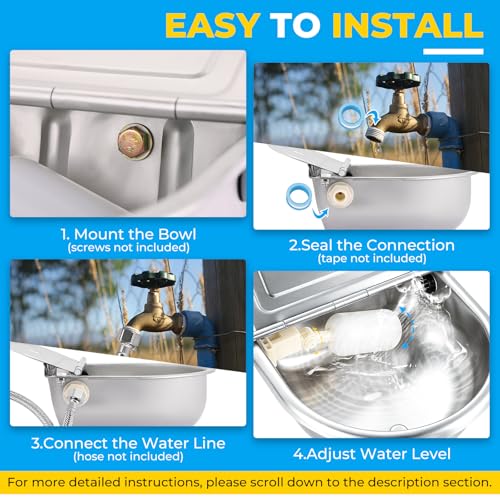 EASY TO INSTALL

1. Mount the Bowl
(screws not included)

2.Seal the Connection
(tape not included)

3.Connect the Water Line
(hose not included)

4.Adjust Water Level

For more detailed instructions, please scroll down to the description section.