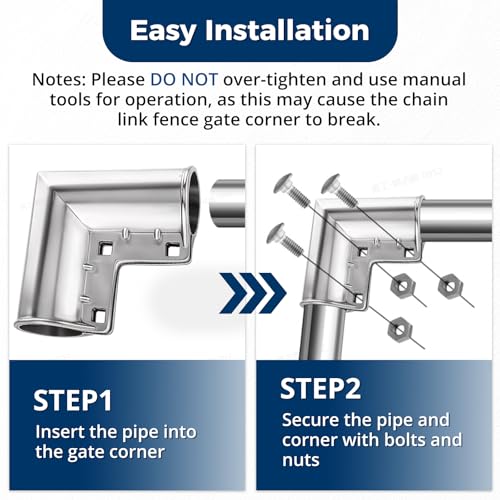 Easy Installation

Notes: Please DO NOT over-tighten and use manual tools for operation, as this may cause the chain link fence gate corner to break.

STEP1
Insert the pipe into the gate corner

STEP2
Secure the pipe and corner with bolts and nuts