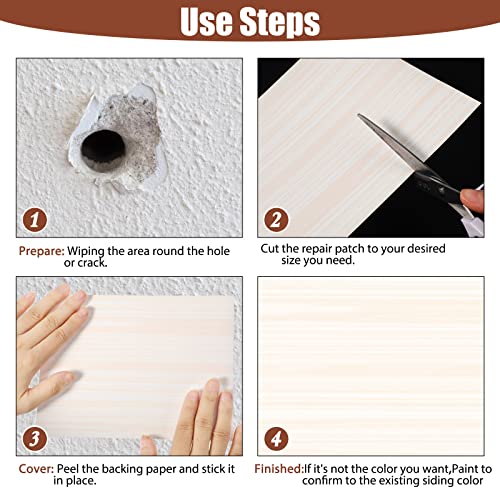 Use Steps

1

Prepare: Wiping the area round the hole or crack.

2

Cut the repair patch to your desired size you need.

3

Cover: Peel the backing paper and stick it in place.

4

Finished:If it's not the color you want,Paint to confirm to the existing siding color