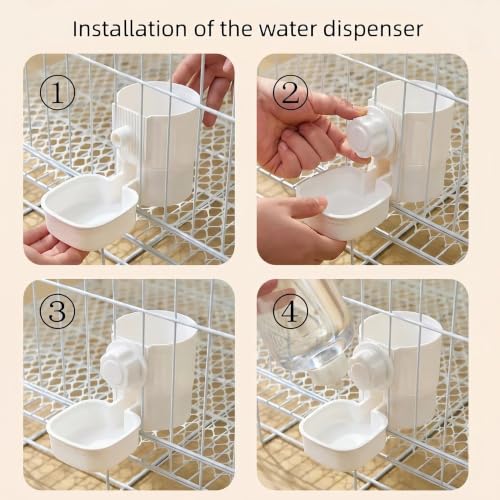 Installation of the water dispenser

①

②

③

④