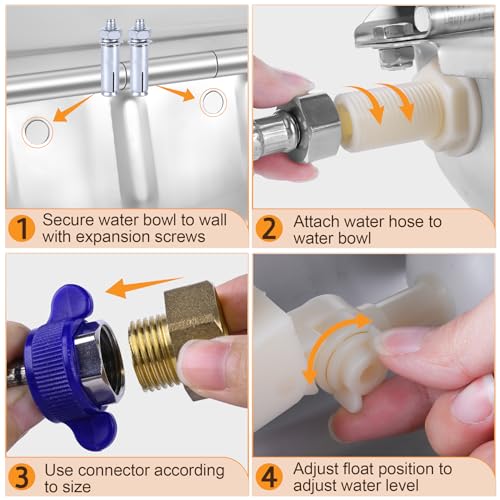 1 Secure water bowl to wall with expansion screws

2 Attach water hose to water bowl

3 Use connector according to size

4 Adjust float position to adjust water level