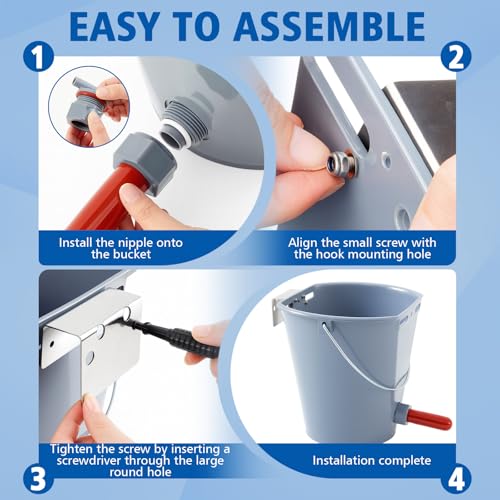 EASY TO ASSEMBLE

1

2

Install the nipple onto the bucket

Align the small screw with the hook mounting hole

Tighten the screw by inserting a screwdriver through the large round hole

Installation complete

3

4