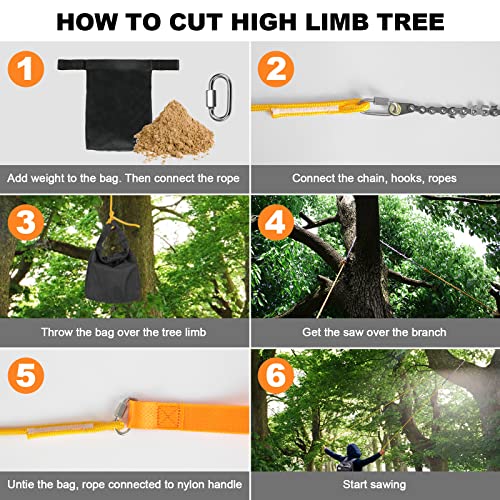 HOW TO CUT HIGH LIMB TREE

1

Add weight to the bag. Then connect the rope

2

Connect the chain, hooks, ropes

3

Throw the bag over the tree limb

4

Get the saw over the branch

5

Untie the bag, rope connected to nylon handle

6

Start sawing