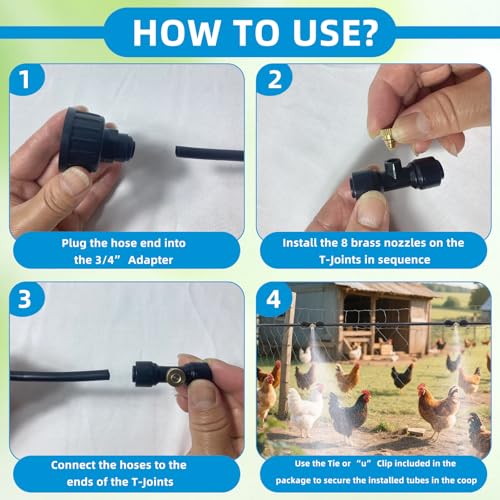 HOW TO USE?

1

Plug the hose end into the 3/4” Adapter

2

Install the 8 brass nozzles on the T-Joints in sequence

3

Connect the hoses to the ends of the T-Joints

4

Use the Tie or “u” Clip included in the package to secure the installed tubes in the coop