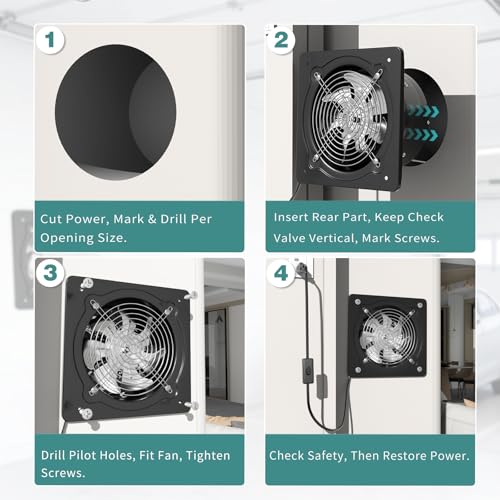 1

Cut Power, Mark & Drill Per Opening Size.

2

Insert Rear Part, Keep Check Valve Vertical, Mark Screws.

3

Drill Pilot Holes, Fit Fan, Tighten Screws.

4

Check Safety, Then Restore Power.