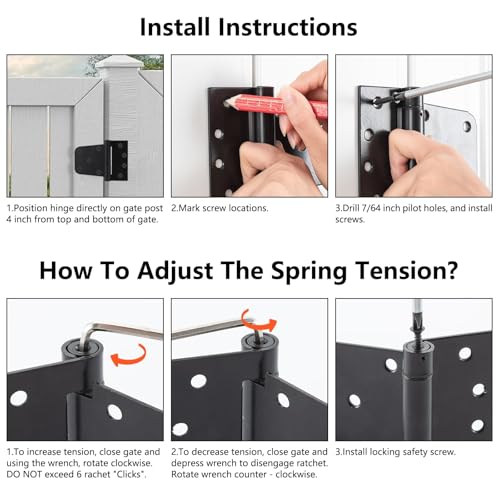 Install Instructions

1.Position hinge directly on gate post 4 inch from top and bottom of gate.

2.Mark screw locations.

3.Drill 7/64 inch pilot holes, and install screws.

How To Adjust The Spring Tension?

1.To increase tension, close gate and using the wrench, rotate clockwise. DO NOT exceed 6 rachet "Clicks".

2.To decrease tension, close gate and depress wrench to disengage ratchet. Rotate wrench counter - clockwise.

3.Install locking safety screw.