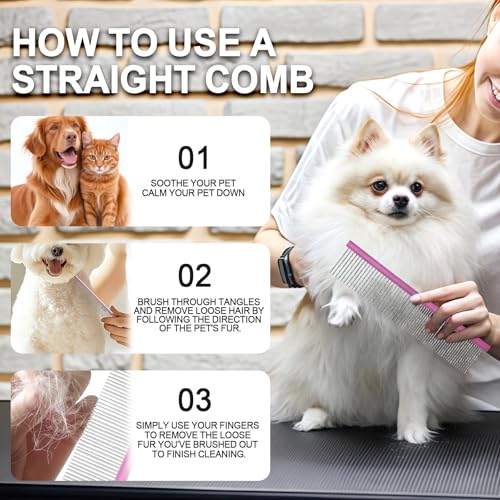 HOW TO USE A STRAIGHT COMB

01

SOOTHE YOUR PET CALM YOUR PET DOWN

02

BRUSH THROUGH TANGLES AND REMOVE LOOSE HAIR BY FOLLOWING THE DIRECTION OF THE PET'S FUR.

03

SIMPLY USE YOUR FINGERS TO REMOVE THE LOOSE FUR YOU'VE BRUSHED OUT TO FINISH CLEANING.