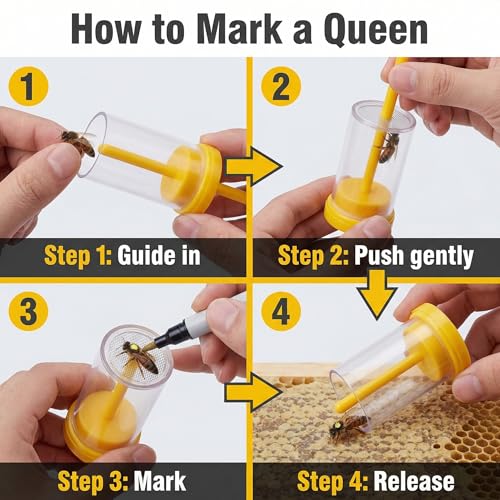 How to Mark a Queen

1

Step 1: Guide in

2

Step 2: Push gently

3

Step 3: Mark

4

Step 4: Release