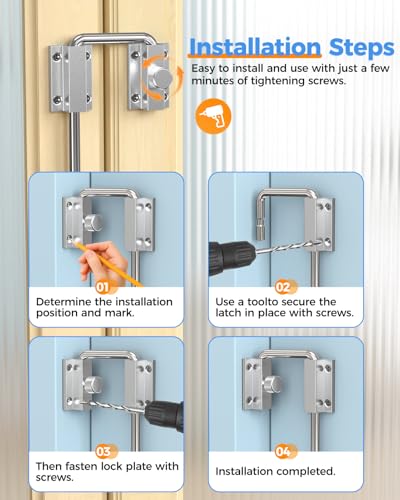 Installation Steps

Easy to install and use with just a few minutes of tightening screws.

01
Determine the installation position and mark.

02
Use a toolto secure the latch in place with screws.

03
Then fasten lock plate with screws.

04
Installation completed.