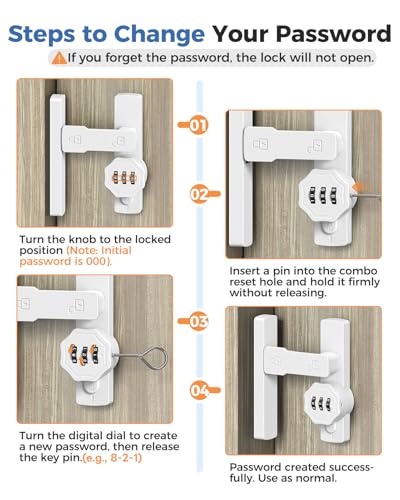 Steps to Change Your Password

If you forget the password, the lock will not open.

01

Turn the knob to the locked position (Note: Initial password is 000).

02

Insert a pin into the combo reset hole and hold it firmly without releasing.

03

Turn the digital dial to create a new password, then release the key pin.(e.g., 8-2-1)

04

Password created successfully. Use as normal.