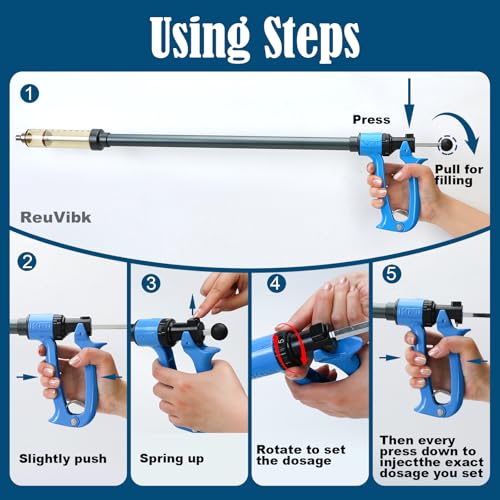 Using Steps

1

Press

Pull for filling

ReuVibk

2

Slightly push

3

Spring up

4

Rotate to set the dosage

5

Then every press down to injectthe exact dosage you set