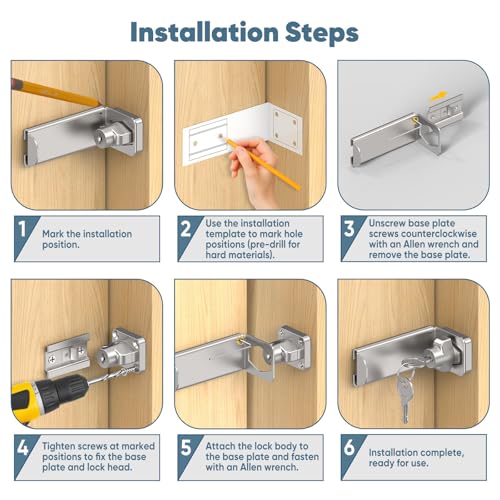 Installation Steps

1 Mark the installation position.

2 Use the installation template to mark hole positions (pre-drill for hard materials).

3 Unscrew base plate screws counterclockwise with an Allen wrench and remove the base plate.

4 Tighten screws at marked positions to fix the base plate and lock head.

5 Attach the lock body to the base plate and fasten with an Allen wrench.

6 Installation complete, ready for use.