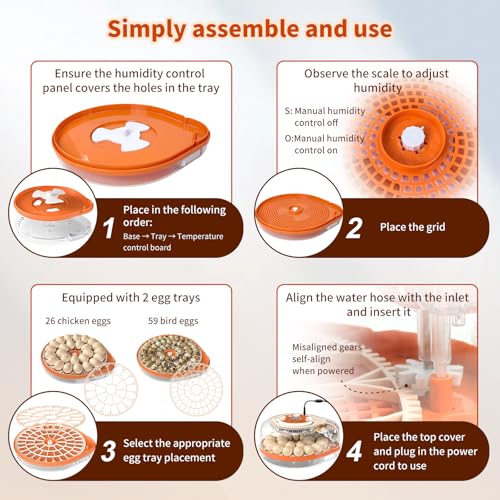 Simply assemble and use

Ensure the humidity control panel covers the holes in the tray

1 Place in the following order:
Base → Tray → Temperature control board

Observe the scale to adjust humidity

S: Manual humidity control off
O:Manual humidity control on

2 Place the grid

Equipped with 2 egg trays

26 chicken eggs

59 bird eggs

3 Select the appropriate egg tray placement

Align the water hose with the inlet and insert it

Misaligned gears self-align when powered

4 Place the top cover and plug in the power cord to use