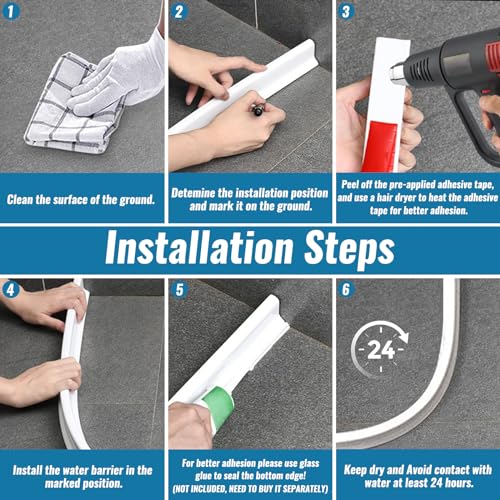 1

Clean the surface of the ground.

2

Detemine the installation position and mark it on the ground.

3

Peel off the pre-applied adhesive tape, and use a hair dryer to heat the adhesive tape for better adhesion.

Installation Steps

4

Install the water barrier in the marked position.

5

For better adhesion please use glass glue to seal the bottom edge! (NOT INCLUDED, NEED TO BUY IT SEPARATELY)

6

24

Keep dry and Avoid contact with water at least 24 hours.