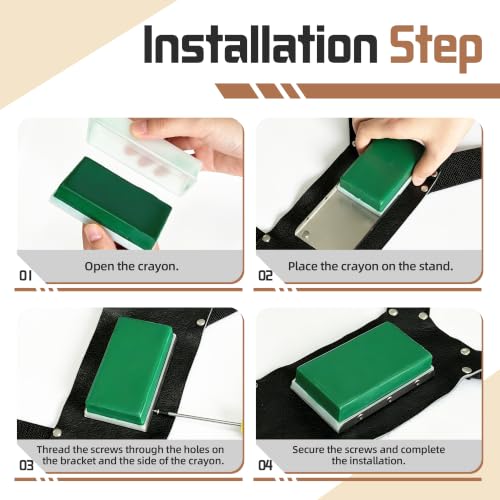 Installation Step

01 Open the crayon.

02 Place the crayon on the stand.

03 Thread the screws through the holes on the bracket and the side of the crayon.

04 Secure the screws and complete the installation.