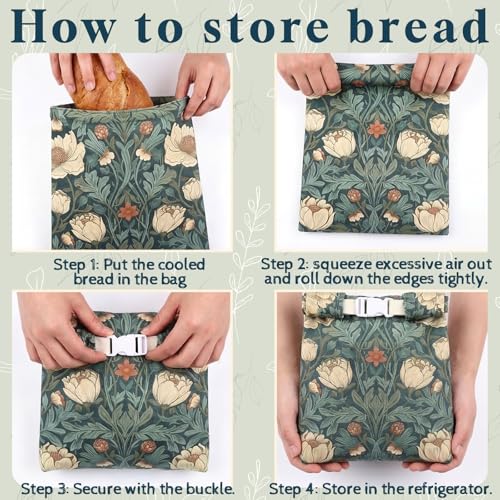 How to store bread

Step 1: Put the cooled bread in the bag

Step 2: squeeze excessive air out and roll down the edges tightly.

Step 3: Secure with the buckle.

Step 4: Store in the refrigerator.