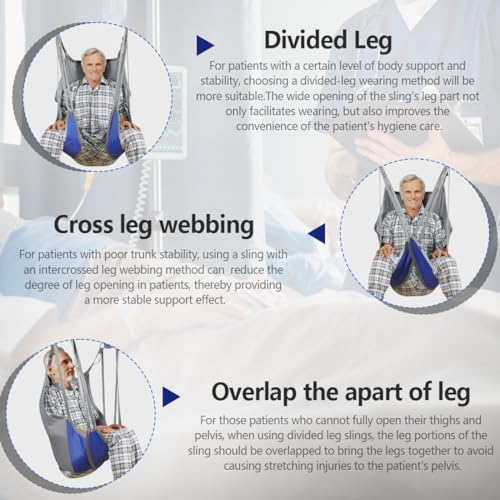 Divided Leg

For patients with a certain level of body support and stability, choosing a divided-leg wearing method will be more suitable.The wide opening of the sling's leg part not only facilitates wearing, but also improves the convenience of the patient's hygiene care.

Cross leg webbing

For patients with poor trunk stability, using a sling with an intercrossed leg webbing method can reduce the degree of leg opening in patients, thereby providing a more stable support effect.

Overlap the apart of leg

For those patients who cannot fully open their thighs and pelvis, when using divided leg slings, the leg portions of the sling should be overlapped to bring the legs together to avoid causing stretching injuries to the patient's pelvis.