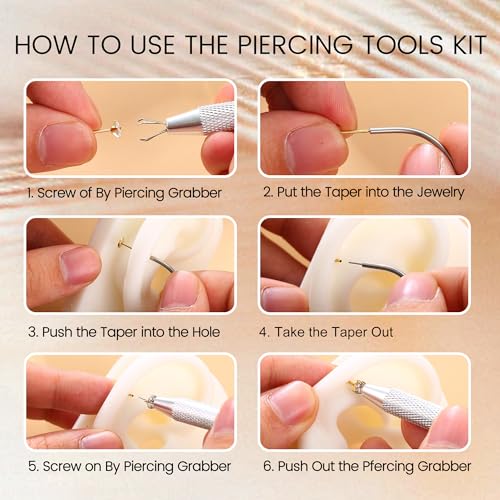 HOW TO USE THE PIERCING TOOLS KIT

1. Screw of By Piercing Grabber

2. Put the Taper into the Jewelry

3. Push the Taper into the Hole

4. Take the Taper Out

5. Screw on By Piercing Grabber

6. Push Out the Pfercing Grabber