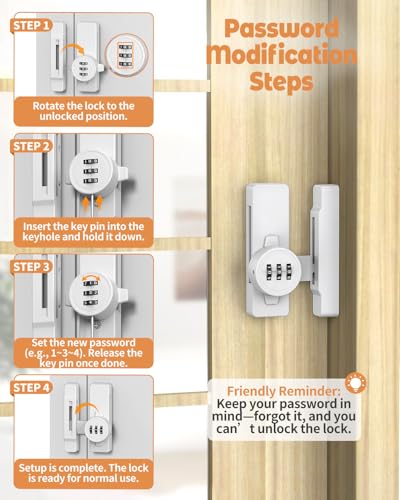 Password Modification Steps

STEP 1

Rotate the lock to the unlocked position.

STEP 2

Insert the key pin into the keyhole and hold it down.

STEP 3

Set the new password (e.g., 1~3~4). Release the key pin once done.

STEP 4

Setup is complete. The lock is ready for normal use.

Friendly Reminder:
Keep your password in mind—forgot it, and you can’t unlock the lock.