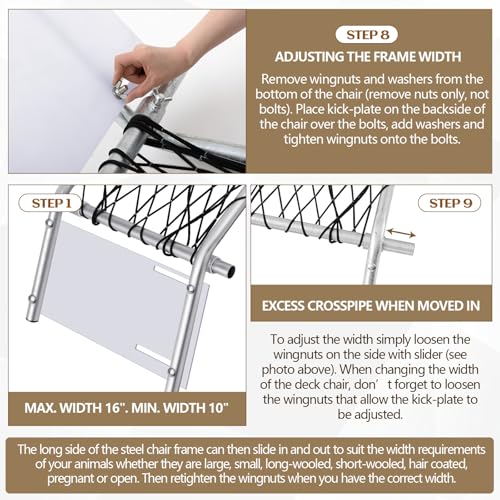 STEP 8

ADJUSTING THE FRAME WIDTH

Remove wingnuts and washers from the bottom of the chair (remove nuts only, not bolts). Place kick-plate on the backside of the chair over the bolts, add washers and tighten wingnuts onto the bolts.

STEP 1

MAX. WIDTH 16". MIN. WIDTH 10"

STEP 9

EXCESS CROSSPIPE WHEN MOVED IN

To adjust the width simply loosen the wingnuts on the side with slider (see photo above). When changing the width of the deck chair, don’ t forget to loosen the wingnuts that allow the kick-plate to be adjusted.

The long side of the steel chair frame can then slide in and out to suit the width requirements of your animals whether they are large, small, long-wooled, short-wooled, hair coated, pregnant or open. Then retighten the wingnuts when you have the correct width.