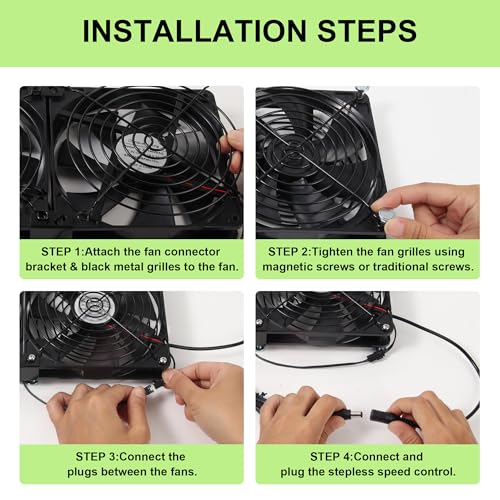 INSTALLATION STEPS

STEP 1:Attach the fan connector bracket & black metal grilles to the fan.

STEP 2:Tighten the fan grilles using magnetic screws or traditional screws.

STEP 3:Connect the plugs between the fans.

STEP 4:Connect and plug the stepless speed control.