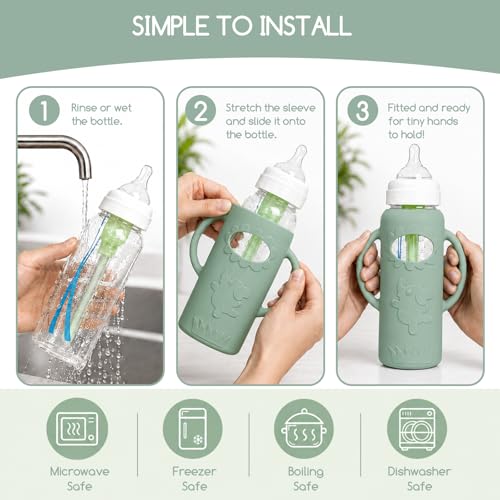 SIMPLE TO INSTALL

1 Rinse or wet the bottle.

2 Stretch the sleeve and slide it onto the bottle.

3 Fitted and ready for tiny hands to hold!

Microwave Safe

Freezer Safe

Boiling Safe

Dishwasher Safe