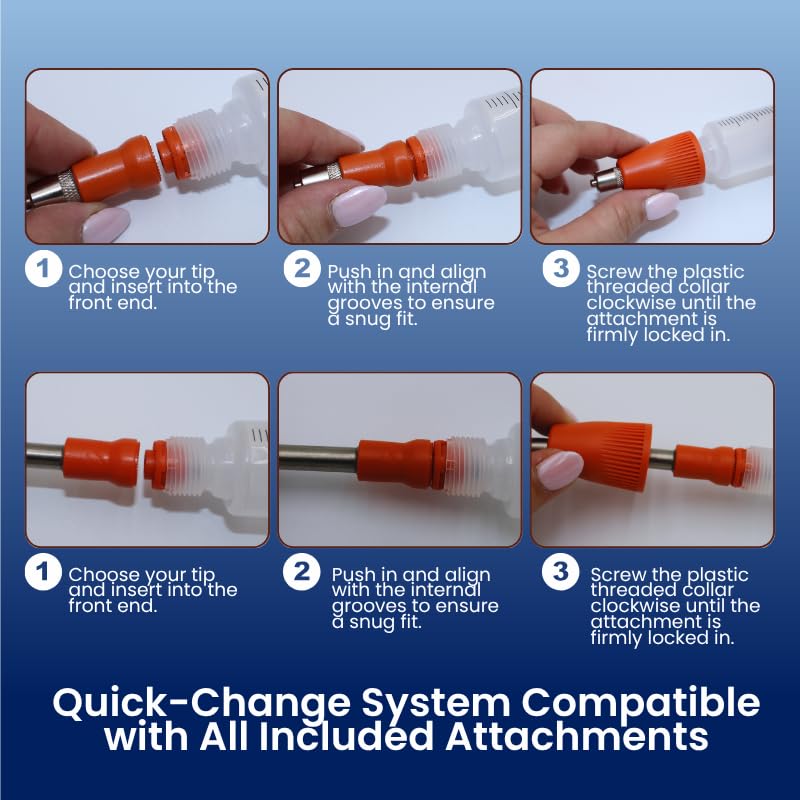 1 Choose your tip and insert into the front end.

2 Push in and align with the internal grooves to ensure a snug fit.

3 Screw the plastic threaded collar clockwise until the attachment is firmly locked in.

1 Choose your tip and insert into the front end.

2 Push in and align with the internal grooves to ensure a snug fit.

3 Screw the plastic threaded collar clockwise until the attachment is firmly locked in.

Quick-Change System Compatible with All Included Attachments