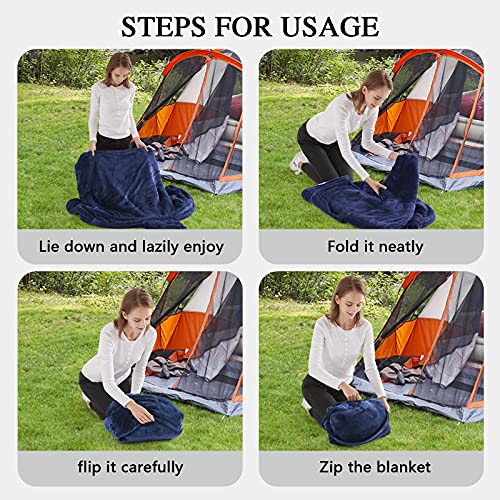 STEPS FOR USAGE

Lie down and lazily enjoy

Fold it neatly

flip it carefully

Zip the blanket