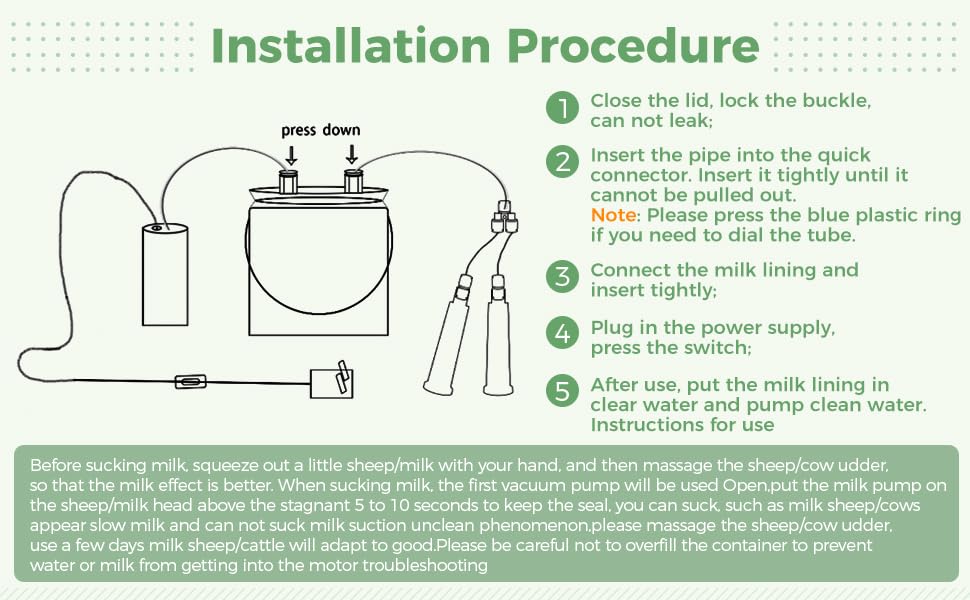 Installation Procedure

press down

1 Close the lid, lock the buckle, can not leak;

2 Insert the pipe into the quick connector. Insert it tightly until it cannot be pulled out.
Note: Please press the blue plastic ring if you need to dial the tube.

3 Connect the milk lining and insert tightly;

4 Plug in the power supply, press the switch;

5 After use, put the milk lining in clear water and pump clean water. Instructions for use

Before sucking milk, squeeze out a little sheep/milk with your hand, and then massage the sheep/cow udder, so that the milk effect is better. When sucking milk, the first vacuum pump will be used Open,put the milk pump on the sheep/milk head above the stagnant 5 to 10 seconds to keep the seal, you can suck, such as milk sheep/cows appear slow milk and can not suck milk suction unclean phenomenon,please massage the sheep/cow udder, use a few days milk sheep/cattle will adapt to good.Please be careful not to overfill the container to prevent water or milk from getting into the motor troubleshooting