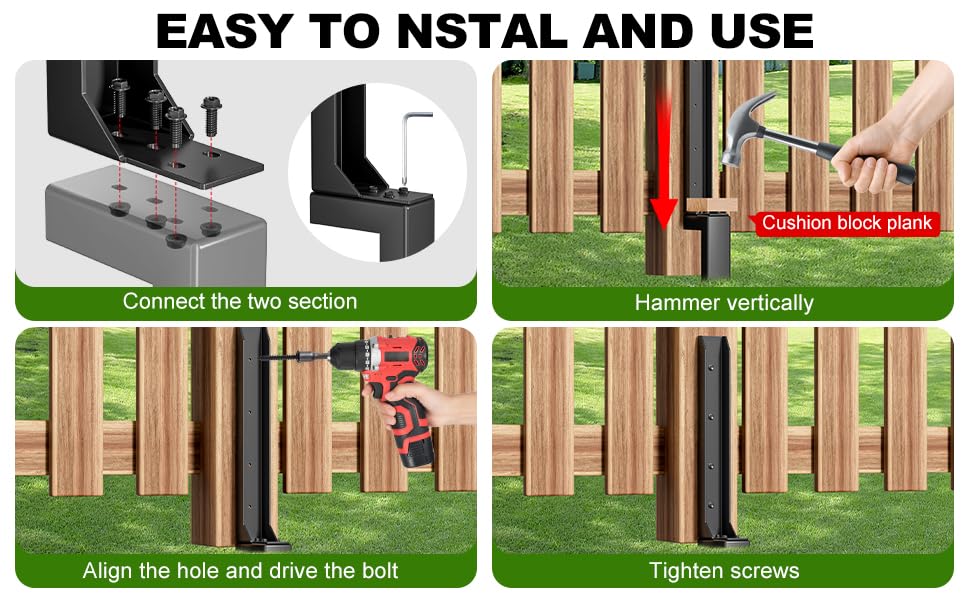 EASY TO NSTAL AND USE

Connect the two section

Cushion block plank

Hammer vertically

Align the hole and drive the bolt

Tighten screws